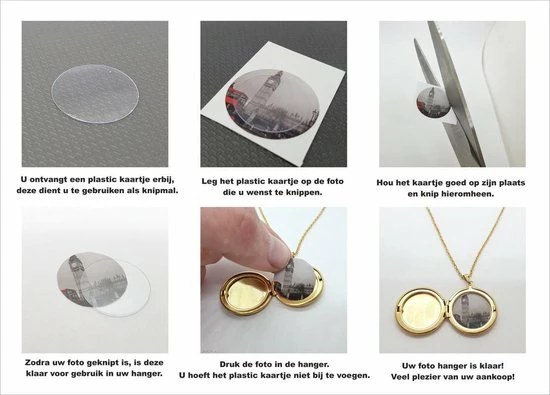 U ontvangt een plastic kaartje erbij, deze dient u te gebruiken als knipmal.

Leg het plastic kaartje op de foto die u wenst te knippen.

Hou het kaartje goed op zijn plaats en knip hieromheen.

Zodra uw foto geknipt is, is deze klaar voor gebruik in uw hanger.

Druk de foto in de hanger. U hoeft het plastic kaartje niet bij te voegen.

Uw foto hanger is klaar! Veel plezier van uw aankoop!