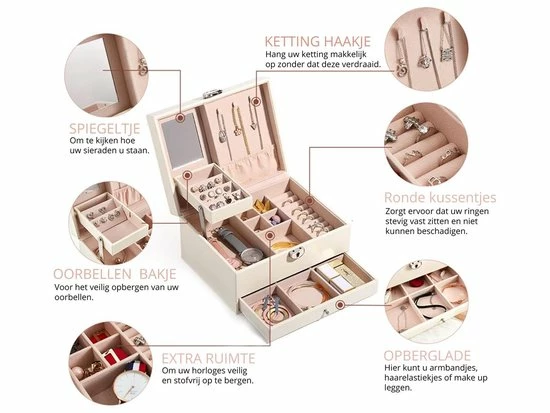 KETTING HAAKJE
Hang uw ketting makkelijk op zonder dat deze verdraaid.

SPIEGELTJE
Om te kijken hoe uw sieraden u staan.

Ronde kussentjes
Zorgt ervoor dat uw ringen stevig vast zitten en niet kunnen beschadigen.

OORBELLEN BAKJE
Voor het veilig opbergen van uw oorbellen.

EXTRA RUIMTE
Om uw horloges veilig en stofvrij op te bergen.

OPBERGLADE
Hier kunt u armbandjes, haarelastiekjes of make up leggen.